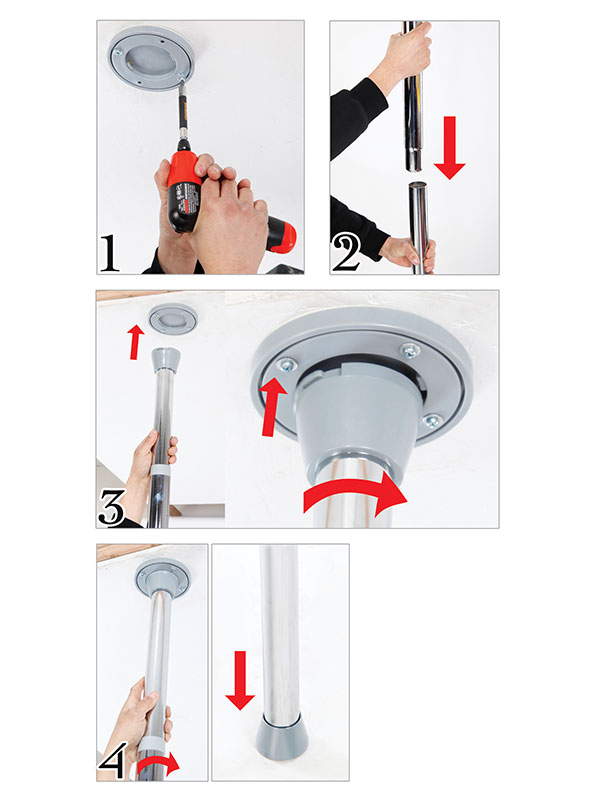 1
2
3
4